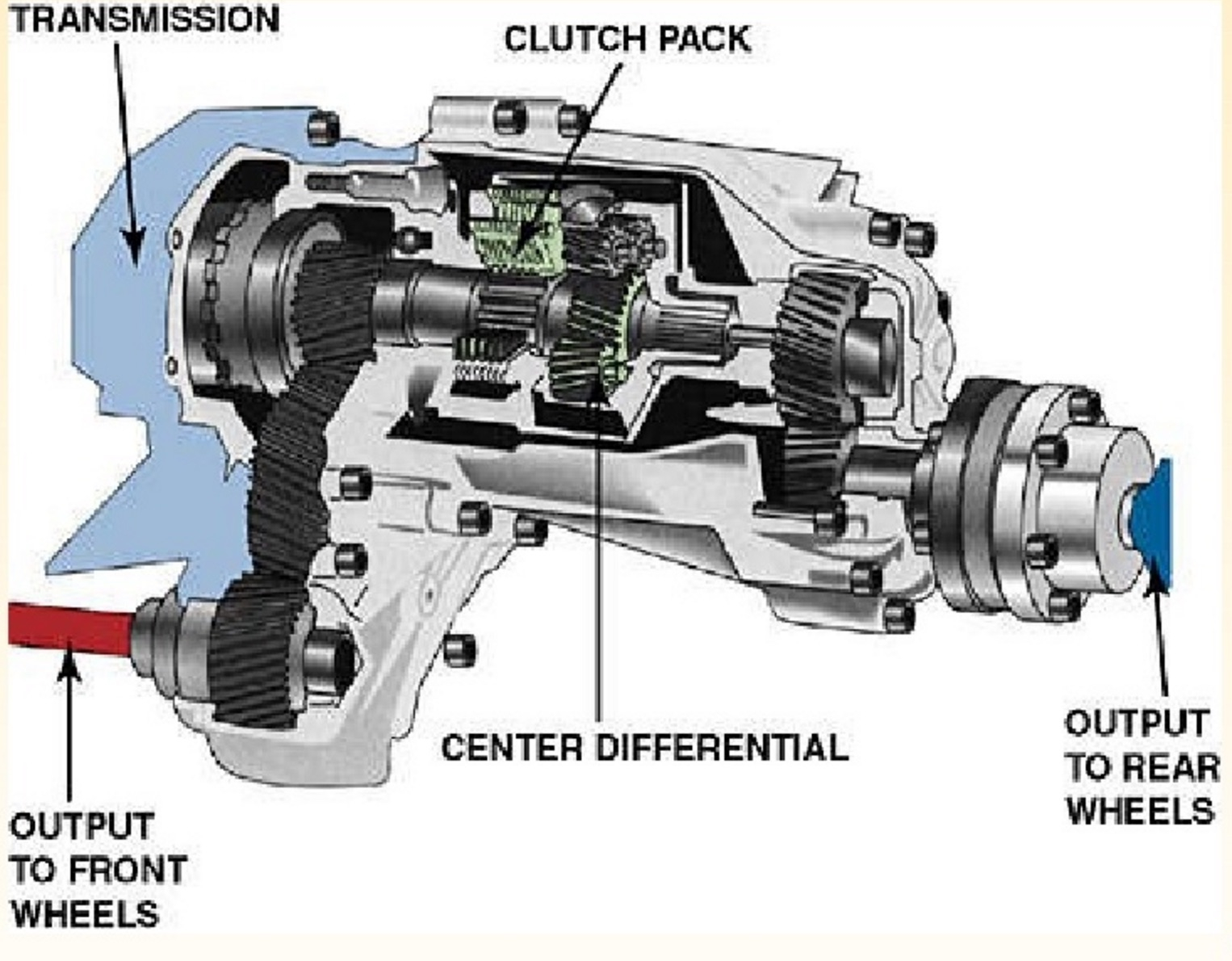 TRANSMISSION

CLUTCH PACK

CENTER DIFFERENTIAL

OUTPUT TO REAR WHEELS

OUTPUT TO FRONT WHEELS